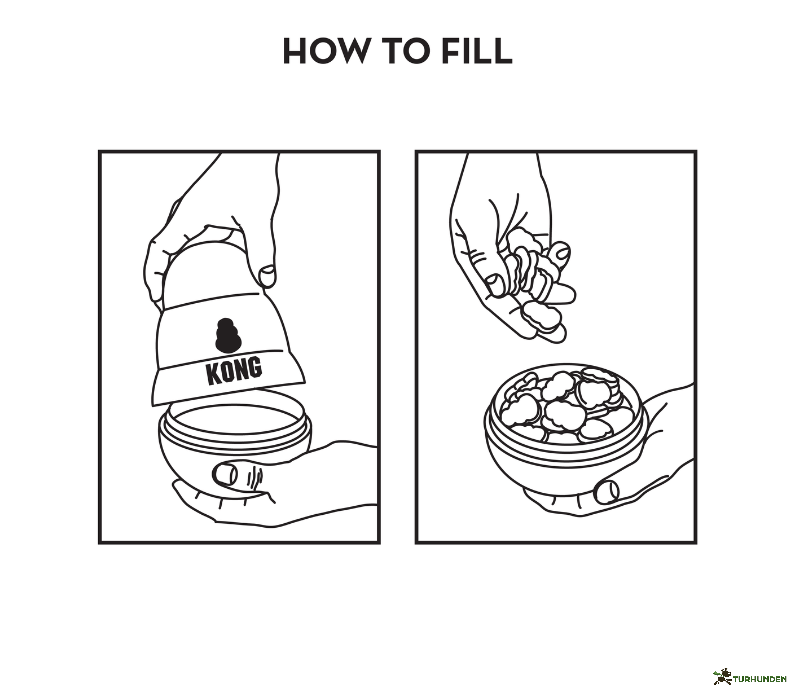 HOW TO FILL

KONG

TURHUNDEN