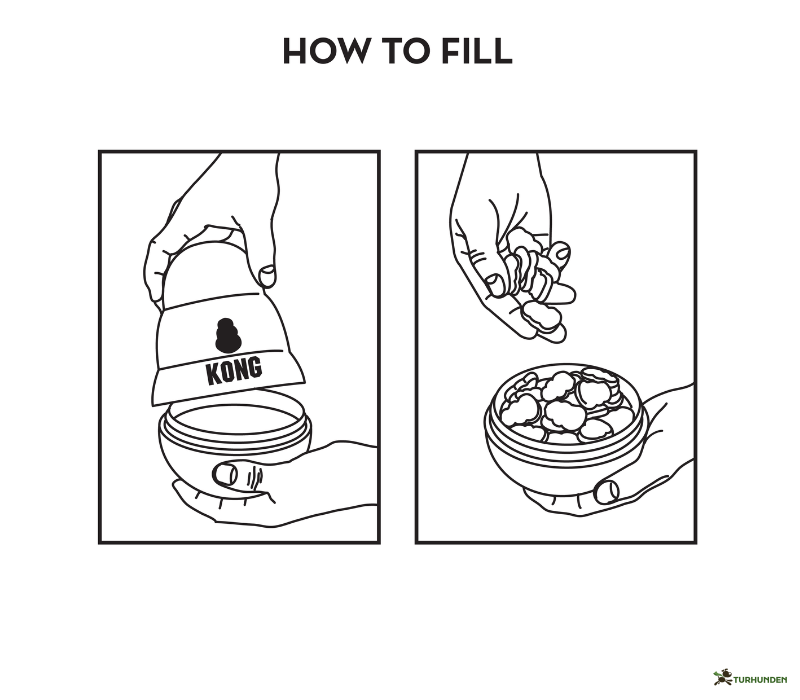 HOW TO FILL

KONG

TURHUNDEN