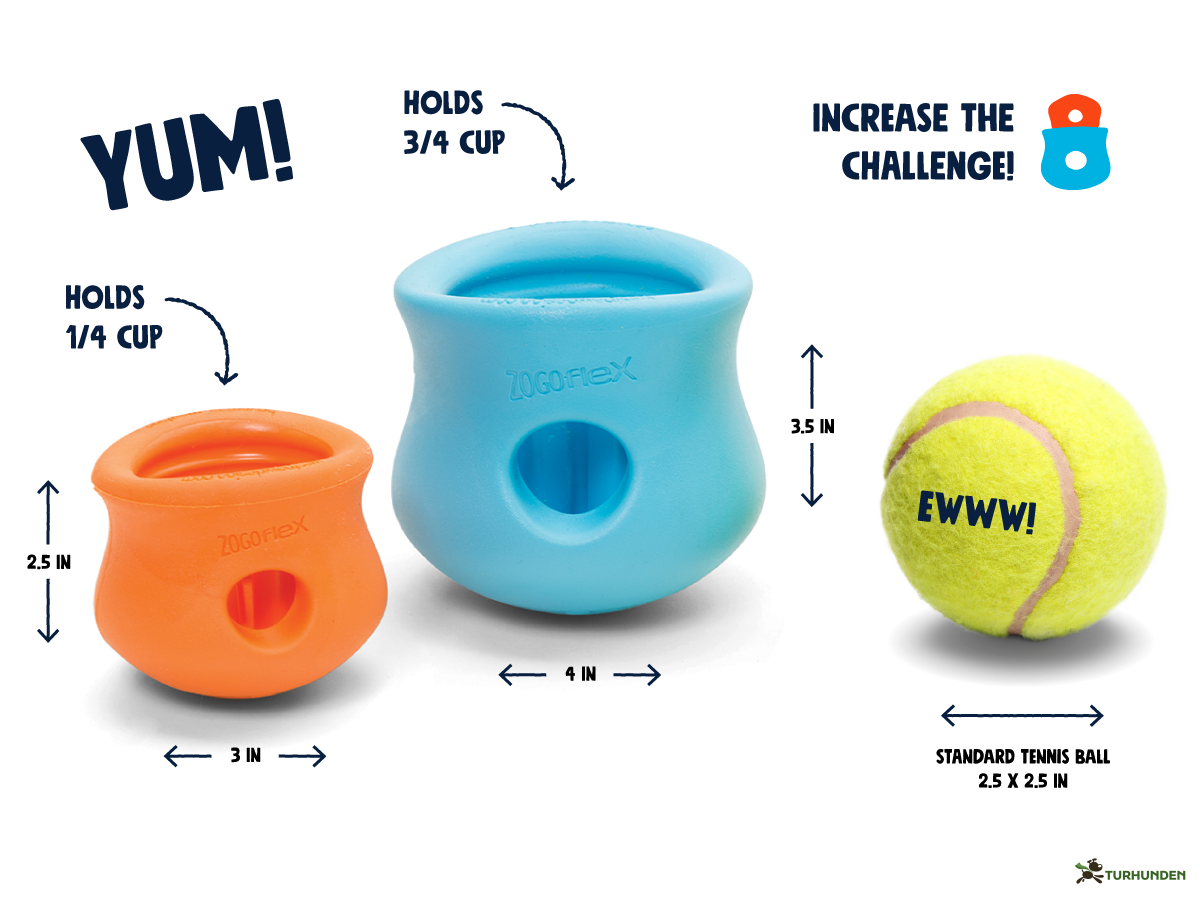 YUM!

HOLDS 3/4 CUP

INCREASE THE CHALLENGE!

HOLDS 1/4 CUP

ZOGOFLEX

ZOGOFLEX

3.5 IN

EWWW!

2.5 IN

4 IN

3 IN

STANDARD TENNIS BALL
2.5 X 2.5 IN

TURHUNDEN